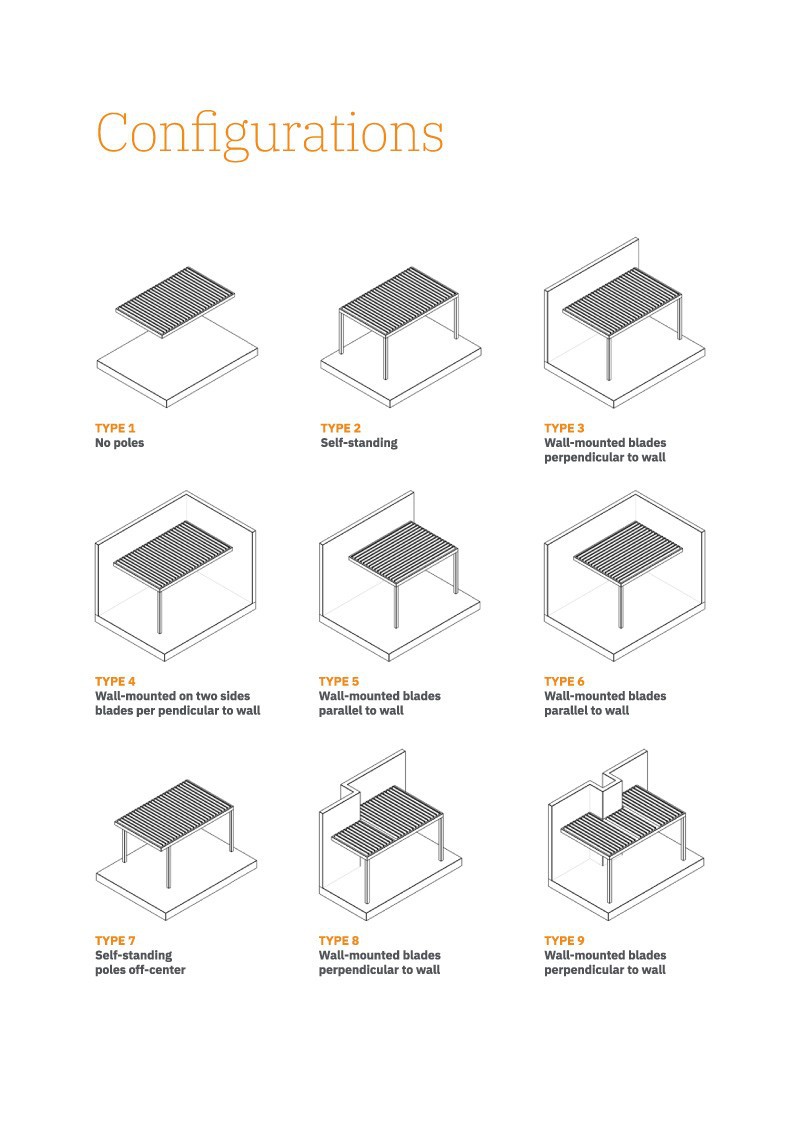 Configurations

TYPE 1
No poles

TYPE 2
Self-standing

TYPE 3
Wall-mounted blades perpendicular to wall

TYPE 4
Wall-mounted on two sides blades per pendicular to wall

TYPE 5
Wall-mounted blades parallel to wall

TYPE 6
Wall-mounted blades parallel to wall

TYPE 7
Self-standing poles off-center

TYPE 8
Wall-mounted blades perpendicular to wall

TYPE 9
Wall-mounted blades perpendicular to wall